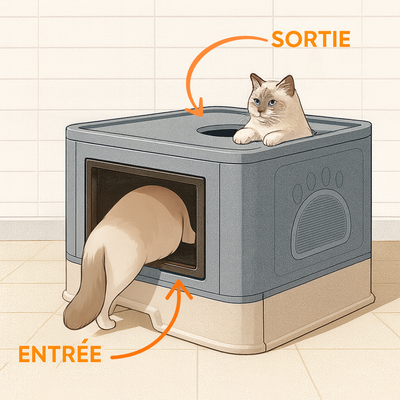 SORTIE

ENTRÉE