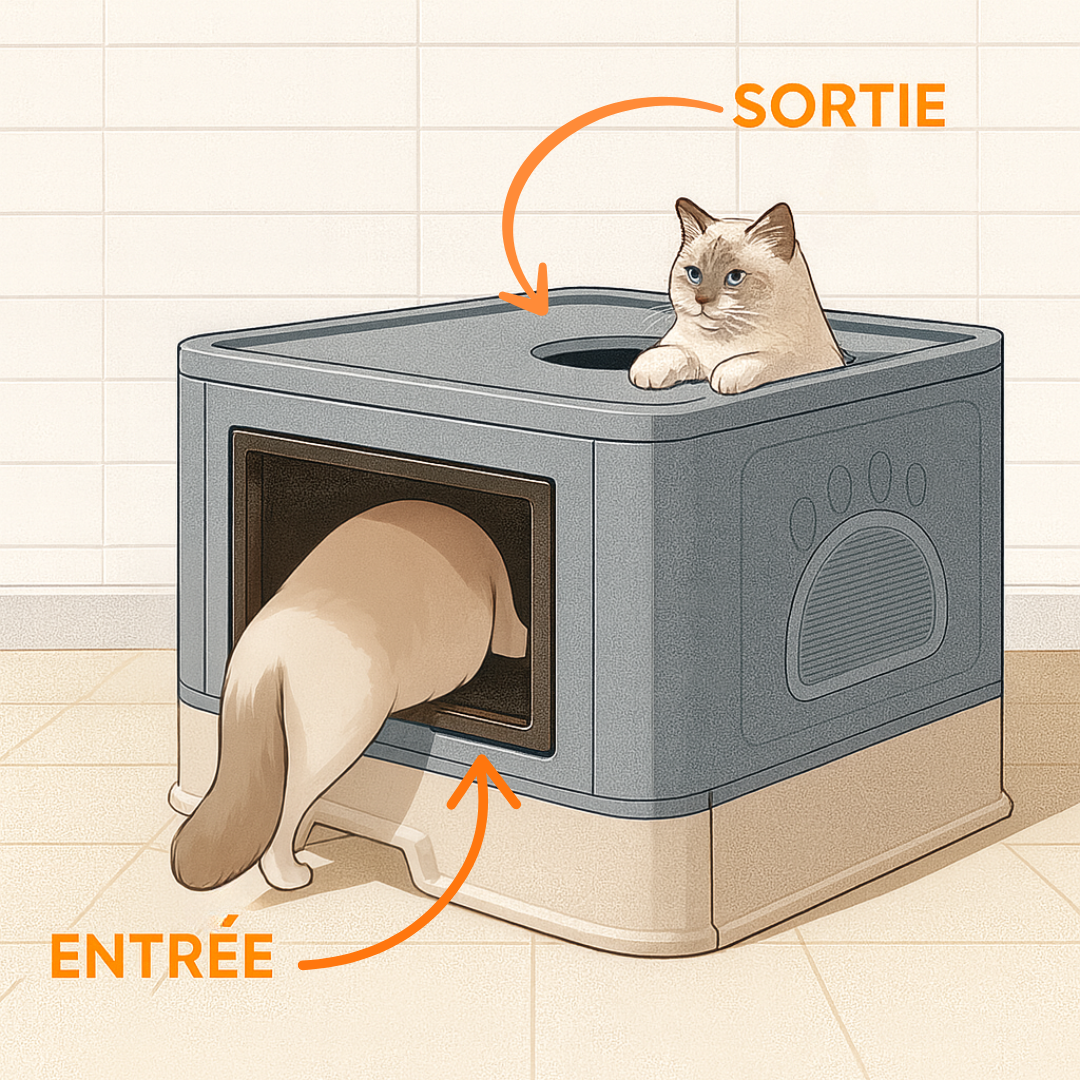 SORTIE

ENTRÉE