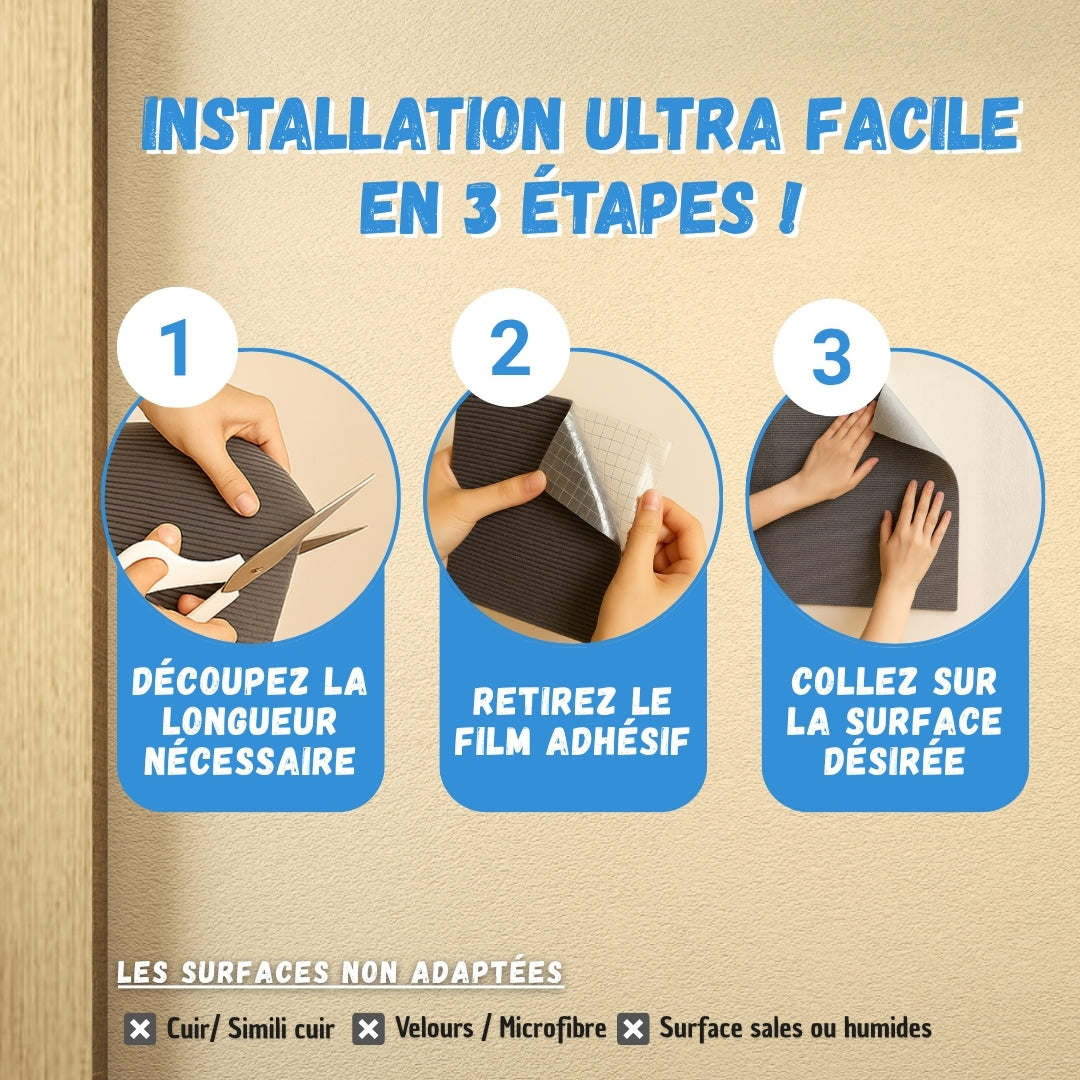 INSTALLATION ULTRA FACILE EN 3 ÉTAPES !

1

DÉCOUPEZ LA LONGUEUR NÉCESSAIRE

2

RETIREZ LE FILM ADHÉSIF

3

COLLEZ SUR LA SURFACE DÉSIRÉE

LES SURFACES NON ADAPTÉES

Cuir/ Simili cuir Velours / Microfibre Surface sales ou humides