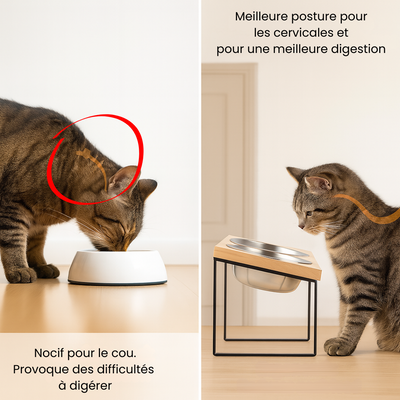 Nocif pour le cou.
Provoque des difficultés
à digérer

Meilleure posture pour
les cervicales et
pour une meilleure digestion