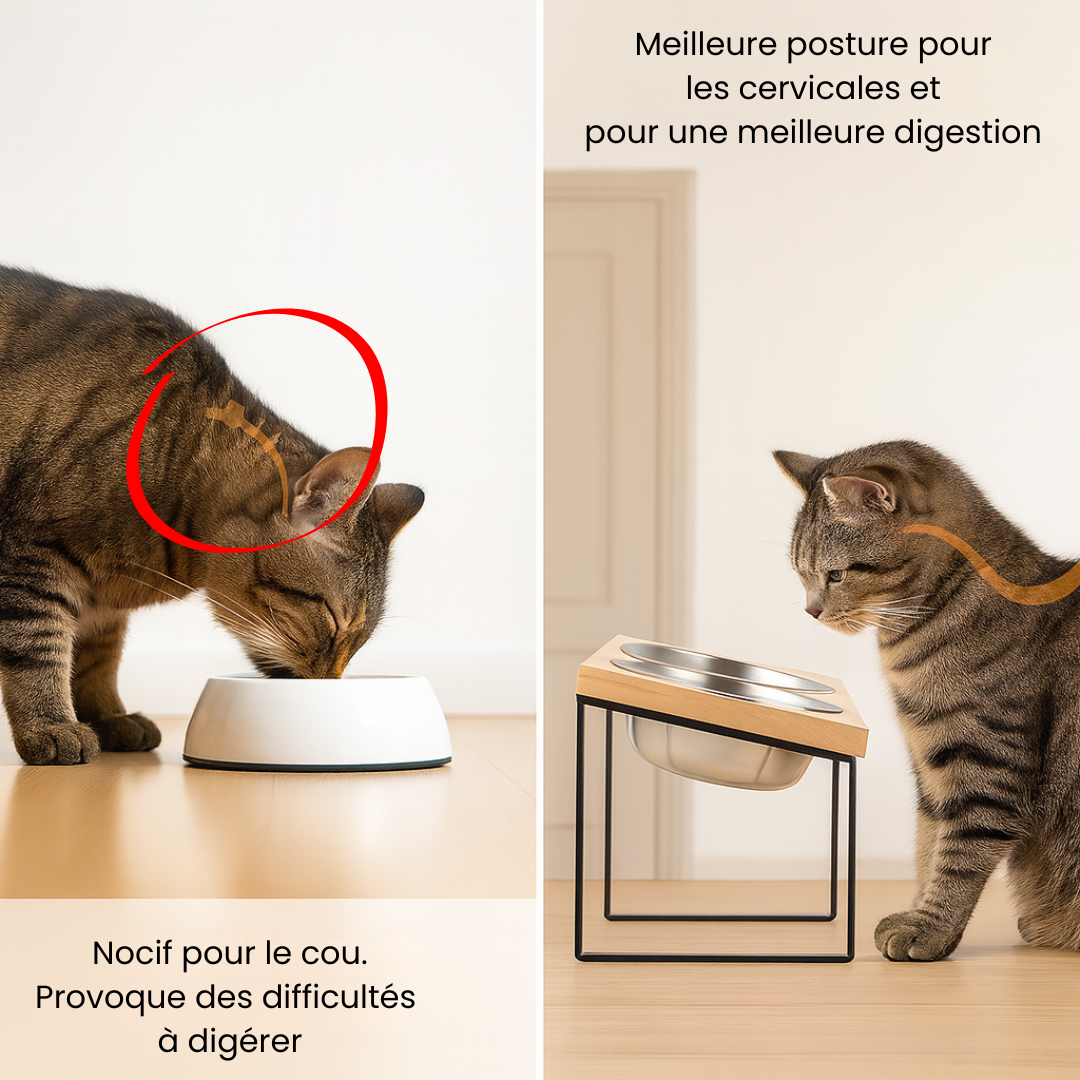 Nocif pour le cou.
Provoque des difficultés à digérer

Meilleure posture pour les cervicales et pour une meilleure digestion